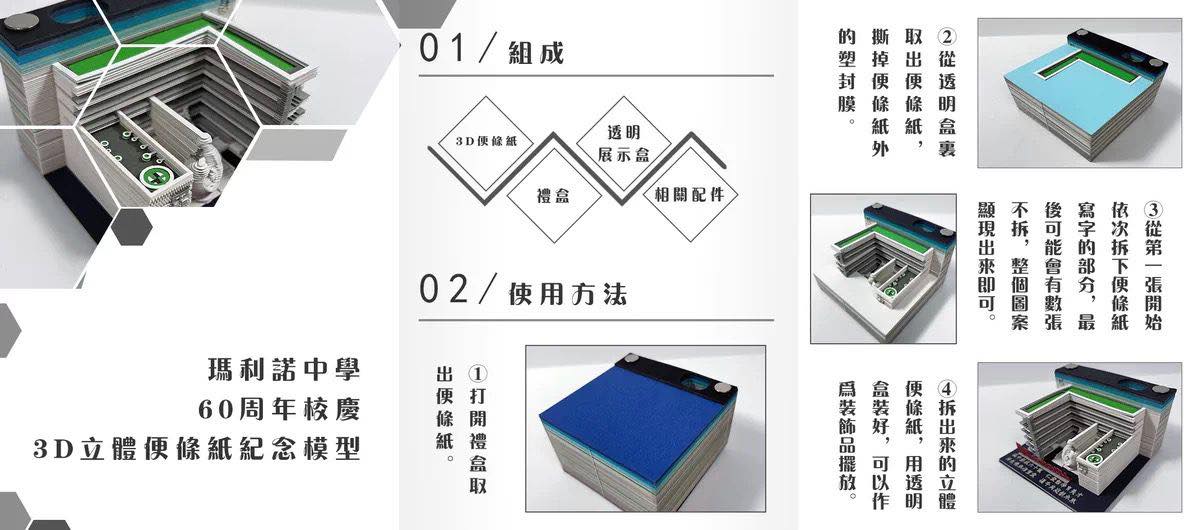 瑪利諾中學
60周年校慶
3D立體便條紙紀念模型

01／組成

3D便條紙
透明展示盒
禮盒
相關配件

02／使用方法

①打開禮盒取出便條紙。

②從透明盒裏取出便條紙，撕掉便條紙外的塑封膜。

③從第一張開始依次拆下便條紙寫字的部分，最後可能會有數張不拆，整個圖案顯現出來即可。

④拆出來的立體便條紙，用透明盒裝好，可以作爲裝飾品擺放。